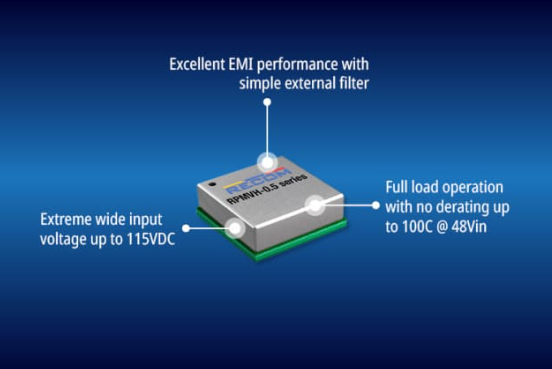 Excellent EMI performance with simple external filter

RECOM
RPMVH-0.5 series

Extreme wide input voltage up to 115VDC

Full load operation with no derating up to 100C @ 48Vin